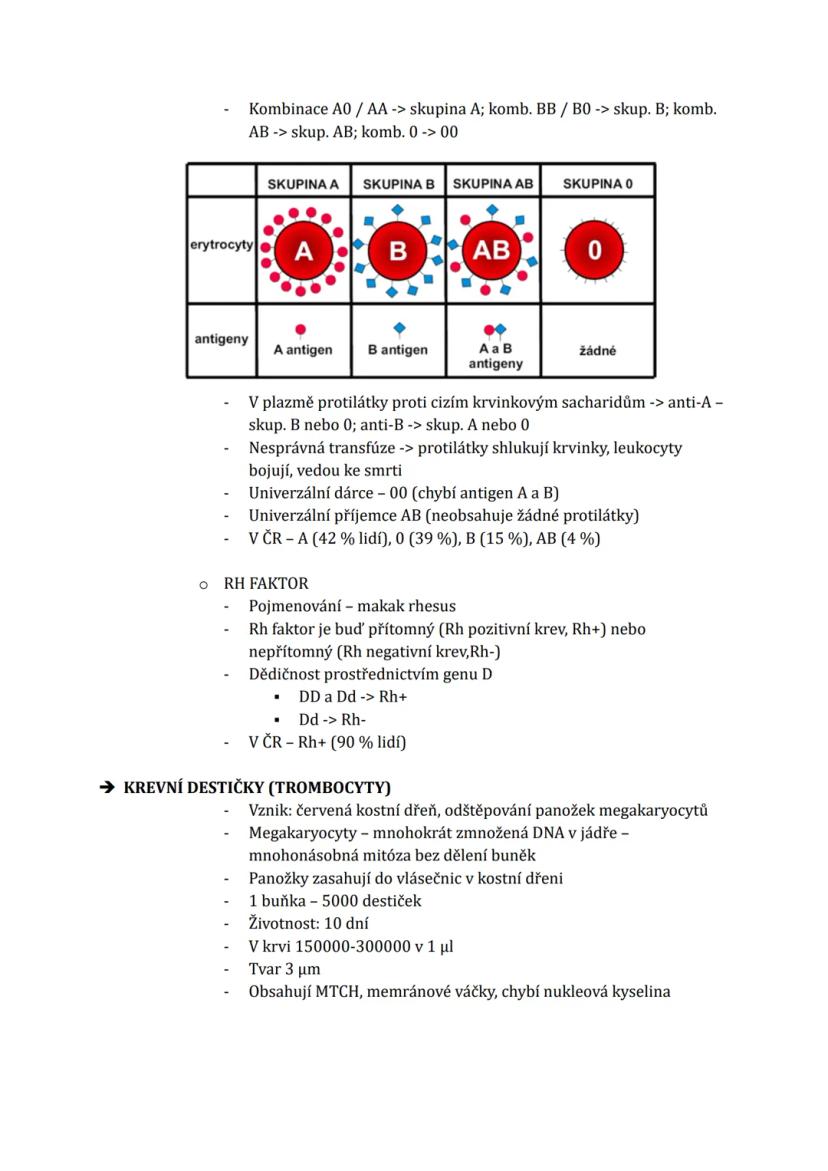 - Kombinace A0 / AA -> skupina A; komb. BB / B0 -> skup. B; komb. AB -> skup. AB; komb. 0 -> 00

| | SKUPINA A | SKUPINA B | SKUPINA AB | SKUPINA 0 |
|---|---|---|---|---|
| erytrocyty | A | B | AB | 0 |
| antigeny | A antigen | B antigen | A a B antigeny | žádné |

- V plazmě protilátky proti cizím krvinkovým sacharidům -> anti-A – skup. B nebo 0; anti-B -> skup. A nebo 0
- Nesprávná transfúze -> protilátky shlukují krvinky, leukocyty bojují, vedou ke smrti
- Univerzální dárce – 00 (chybí antigen A a B)
- Univerzální příjemce AB (neobsahuje žádné protilátky)
- V ČR – A (42 % lidí), 0 (39 %), B (15 %), AB (4 %)

o RH FAKTOR
- Pojmenování – makak rhesus
- Rh faktor je buď přítomný (Rh pozitivní krev, Rh+) nebo nepřítomný (Rh negativní krev,Rh-)
- Dědičnost prostřednictvím genu D
  ▪ DD a Dd -> Rh+
  ▪ Dd -> Rh-
- V ČR – Rh+ (90 % lidí)

➔ KREVNÍ DESTIČKY (TROMBOCYTY)
- Vznik: červená kostní dřeň, odštěpování panožek megakaryocytů
- Megakaryocyty – mnohokrát zmnožená DNA v jádře – mnohonásobná mitóza bez dělení buněk
- Panožky zasahují do vlásečnic v kostní dřeni
- 1 buňka – 5000 destiček
- Životnost: 10 dní
- V krvi 150000-300000 v 1 μl
- Tvar 3 μm
- Obsahují MTCH, memránové váčky, chybí nukleová kyselina