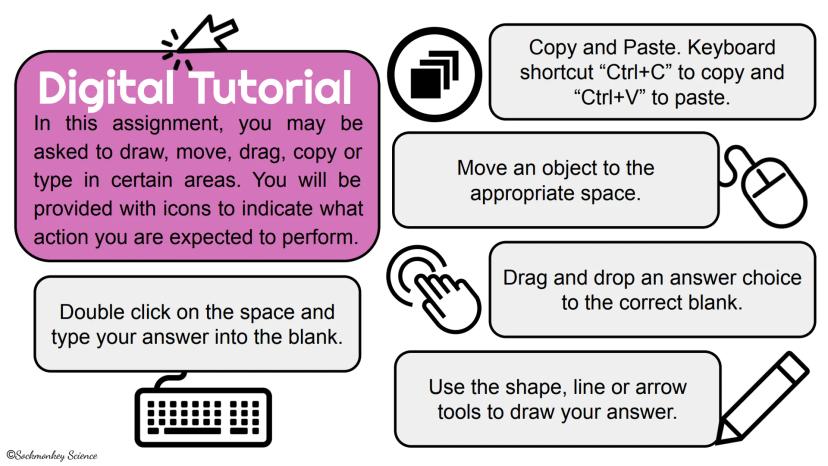 Digital Tutorial

In this assignment, you may be asked to draw, move, drag, copy or type in certain areas. You will be provided with icons to indicate what action you are expected to perform.

Double click on the space and type your answer into the blank.

Copy and Paste. Keyboard shortcut “Ctrl+C” to copy and “Ctrl+V” to paste.

Move an object to the appropriate space.

Drag and drop an answer choice to the correct blank.

Use the shape, line or arrow tools to draw your answer.

©Sockmonkey Science