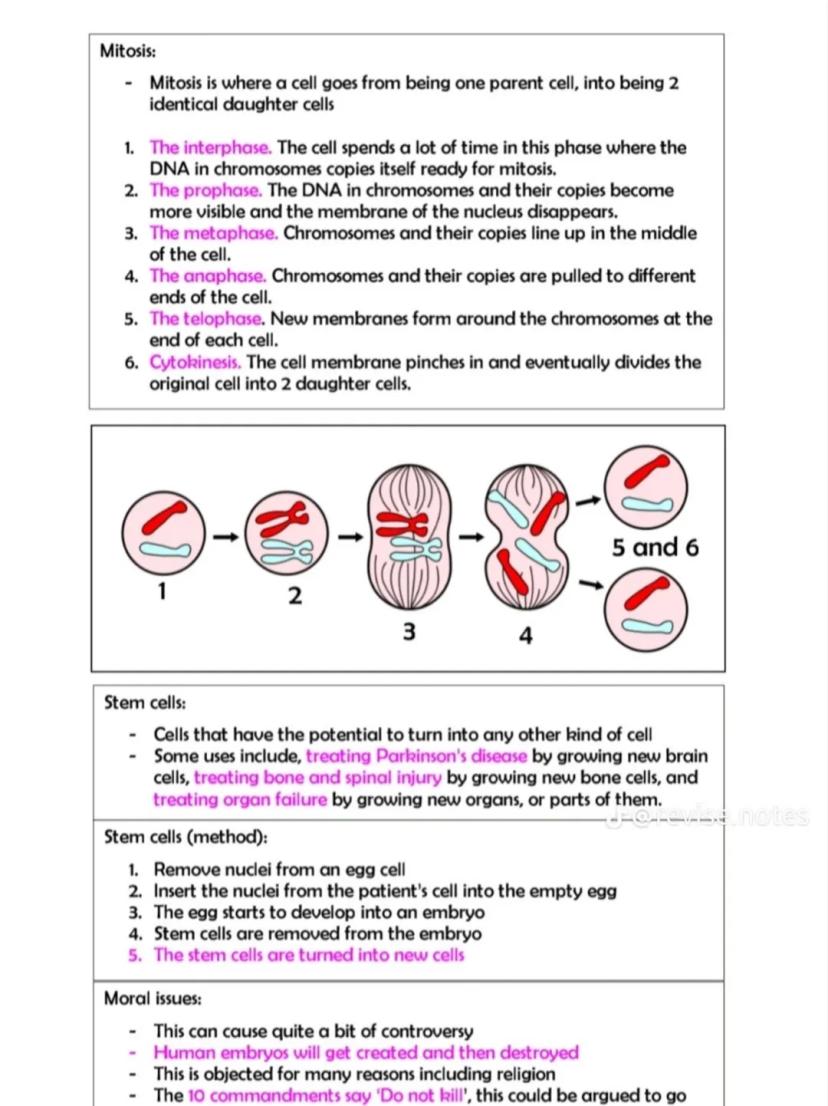 Mitosis:

- Mitosis is where a cell goes from being one parent cell, into being 2 identical daughter cells

1. The interphase. The cell spends a lot of time in this phase where the DNA in chromosomes copies itself ready for mitosis.
2. The prophase. The DNA in chromosomes and their copies become more visible and the membrane of the nucleus disappears.
3. The metaphase. Chromosomes and their copies line up in the middle of the cell.
4. The anaphase. Chromosomes and their copies are pulled to different ends of the cell.
5. The telophase. New membranes form around the chromosomes at the end of each cell.
6. Cytokinesis. The cell membrane pinches in and eventually divides the original cell into 2 daughter cells.

1
2
3
4
5 and 6

Stem cells:

- Cells that have the potential to turn into any other kind of cell
- Some uses include, treating Parkinson's disease by growing new brain cells, treating bone and spinal injury by growing new bone cells, and treating organ failure by growing new organs, or parts of them.

@revise.notes

Stem cells (method):

1. Remove nuclei from an egg cell
2. Insert the nuclei from the patient's cell into the empty egg
3. The egg starts to develop into an embryo
4. Stem cells are removed from the embryo
5. The stem cells are turned into new cells

Moral issues:

- This can cause quite a bit of controversy
- Human embryos will get created and then destroyed
- This is objected for many reasons including religion
- The 10 commandments say 'Do not kill', this could be argued to go