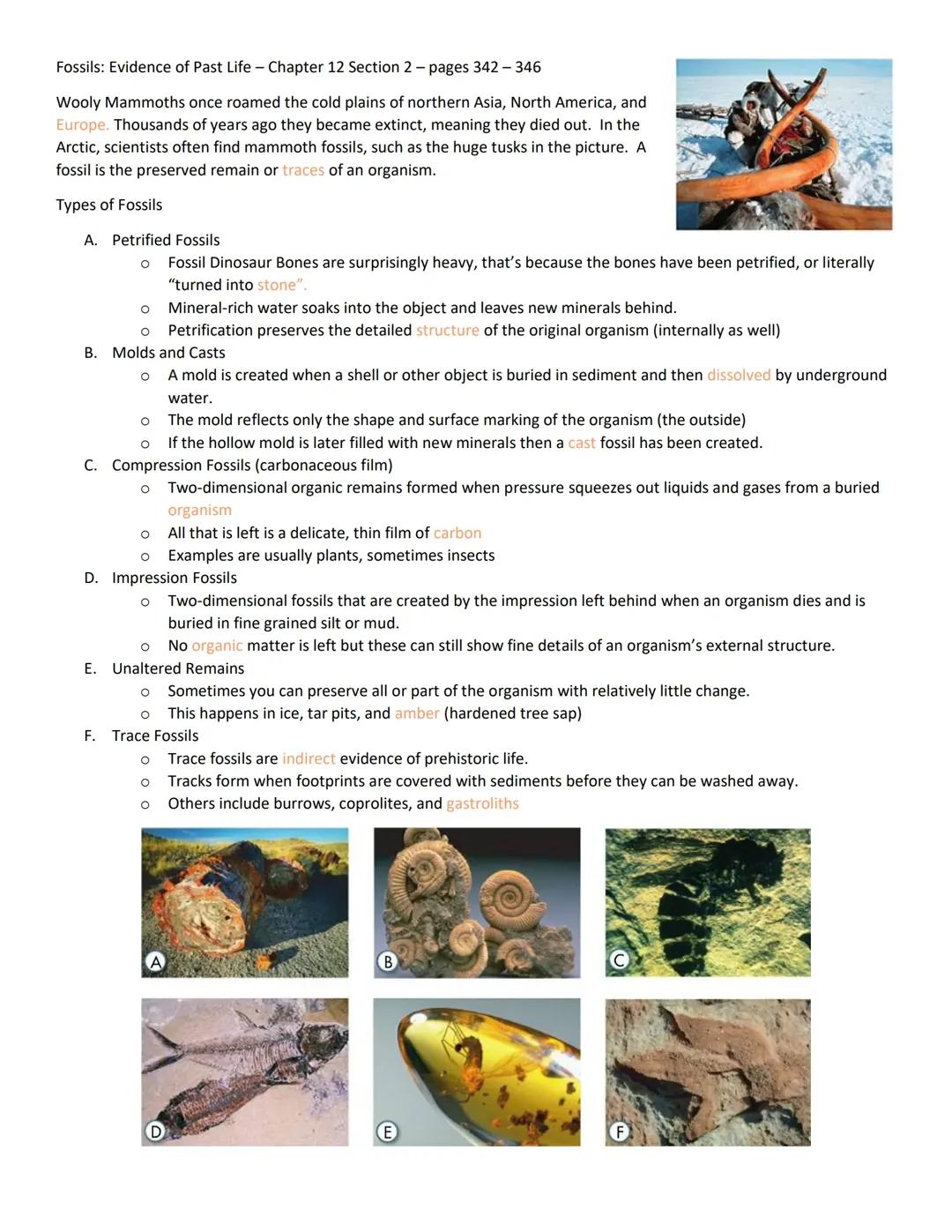 Fossils: Evidence of Past Life – Chapter 12 Section 2 – pages 342 – 346

Wooly Mammoths once roamed the cold plains of northern Asia, North America, and Europe. Thousands of years ago they became extinct, meaning they died out. In the Arctic, scientists often find mammoth fossils, such as the huge tusks in the picture. A fossil is the preserved remain or traces of an organism.

Types of Fossils

A. Petrified Fossils
o Fossil Dinosaur Bones are surprisingly heavy, that's because the bones have been petrified, or literally "turned into stone".
o Mineral-rich water soaks into the object and leaves new minerals behind.
o Petrification preserves the detailed structure of the original organism (internally as well)

B. Molds and Casts
o A mold is created when a shell or other object is buried in sediment and then dissolved by underground water.
o The mold reflects only the shape and surface marking of the organism (the outside)
o If the hollow mold is later filled with new minerals then a cast fossil has been created.

C. Compression Fossils (carbonaceous film)
o Two-dimensional organic remains formed when pressure squeezes out liquids and gases from a buried organism
o All that is left is a delicate, thin film of carbon
o Examples are usually plants, sometimes insects

D. Impression Fossils
o Two-dimensional fossils that are created by the impression left behind when an organism dies and is buried in fine grained silt or mud.
o No organic matter is left but these can still show fine details of an organism's external structure.

E. Unaltered Remains
o Sometimes you can preserve all or part of the organism with relatively little change.
o This happens in ice, tar pits, and amber (hardened tree sap)

F. Trace Fossils
o Trace fossils are indirect evidence of prehistoric life.
o Tracks form when footprints are covered with sediments before they can be washed away.
o Others include burrows, coprolites, and gastroliths

A
B
C
D
E
F