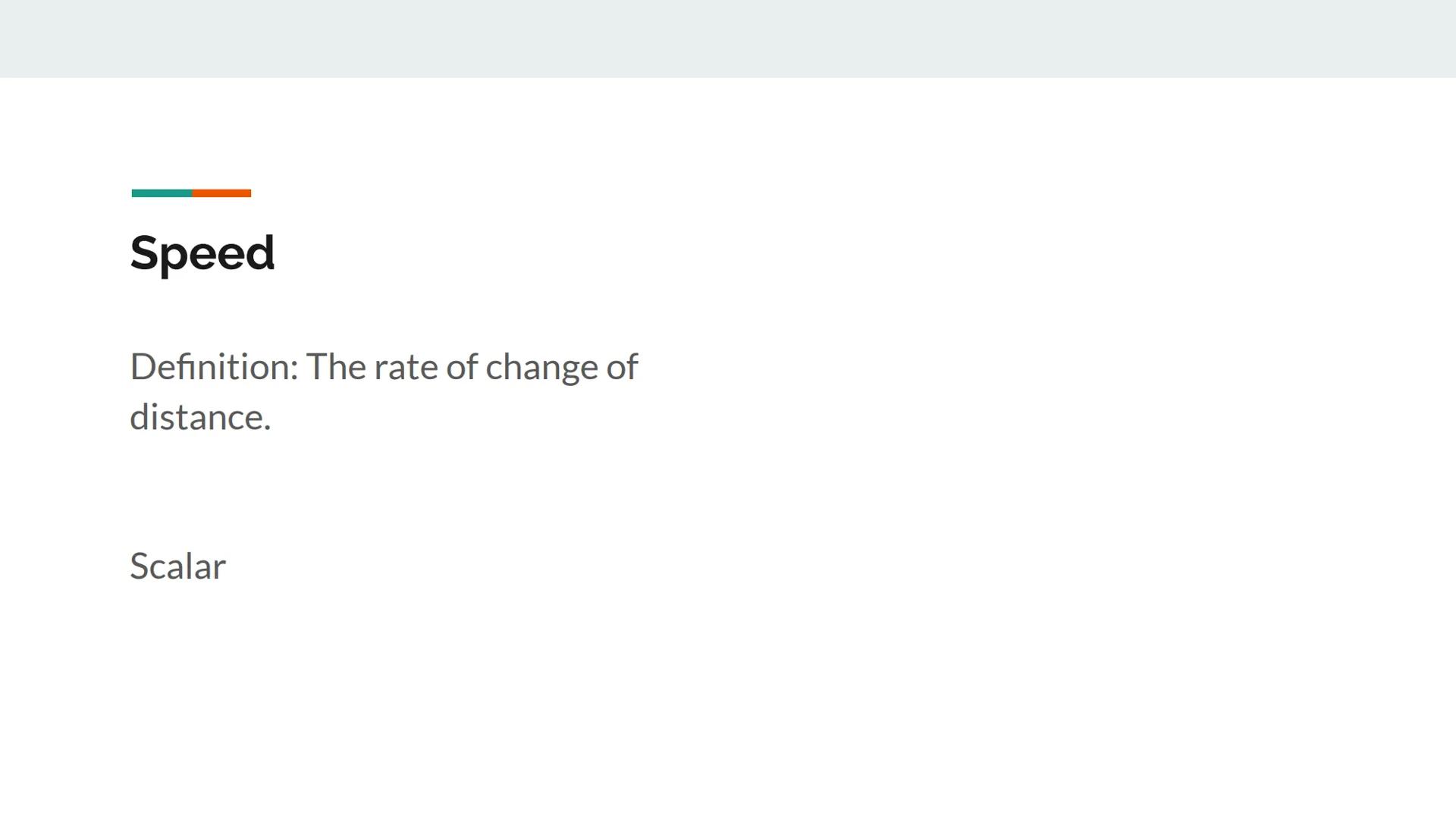 Speed

Definition: The rate of change of distance.

Scalar